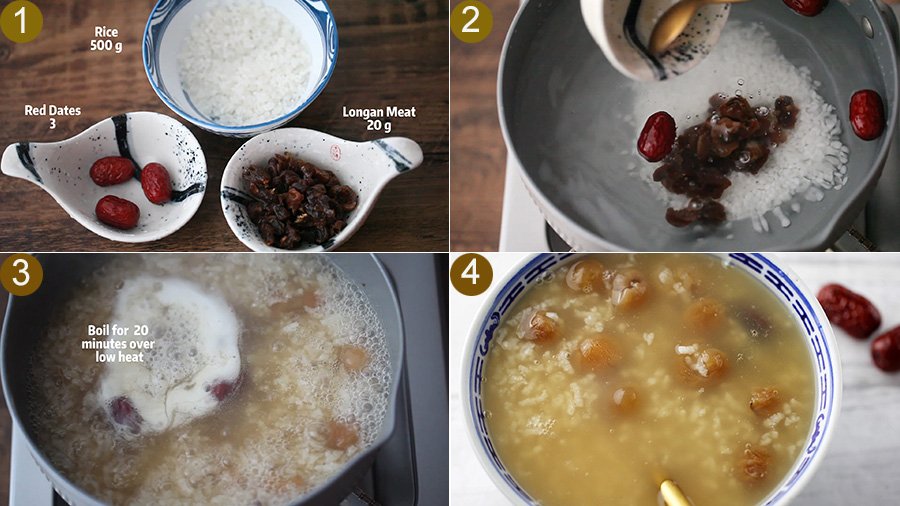 1

Rice
500 g

Red Dates
3

Longan Meat
20 g

2

3

Boil for 20 minutes over low heat

4